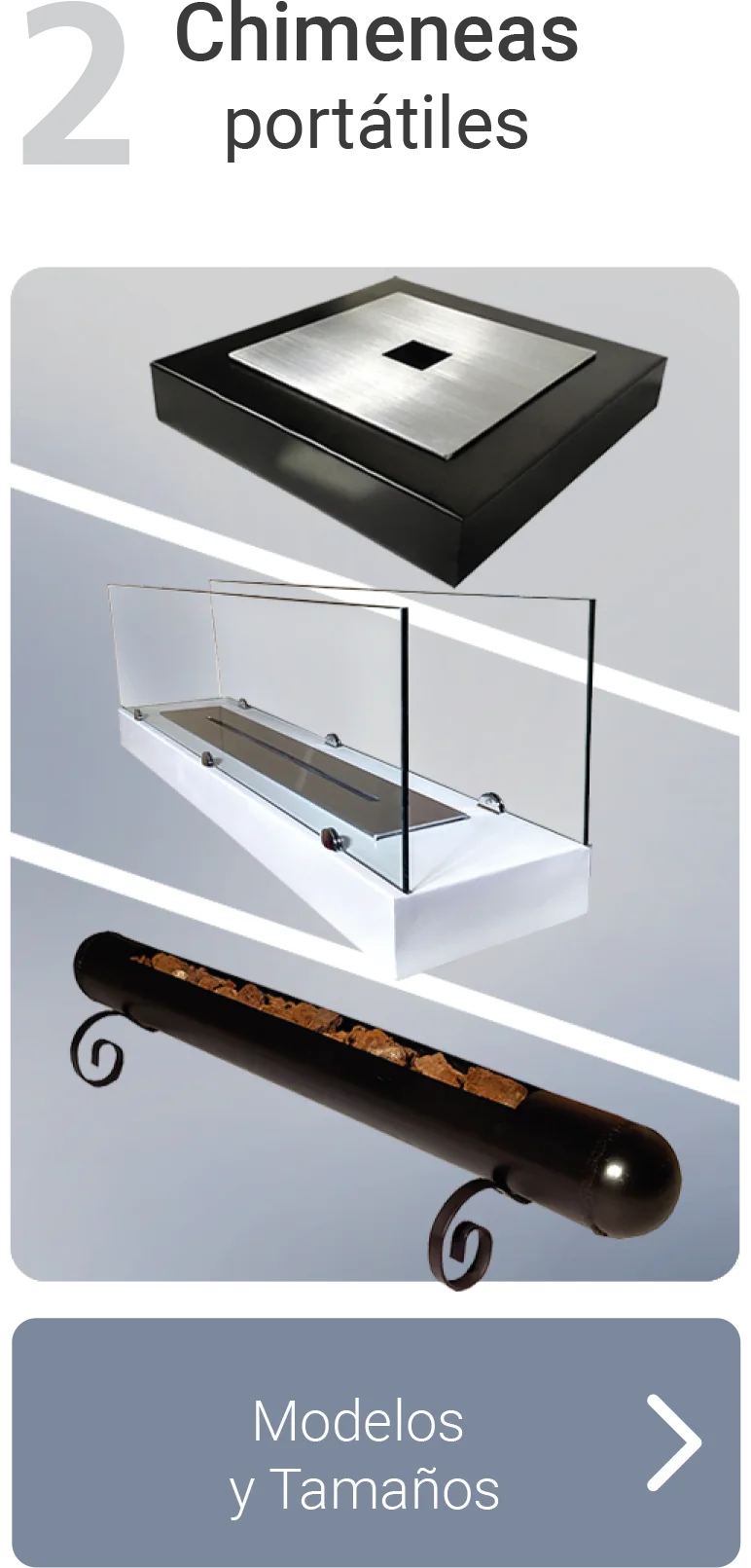 2 Chimeneas portátiles

Modelos y Tamaños